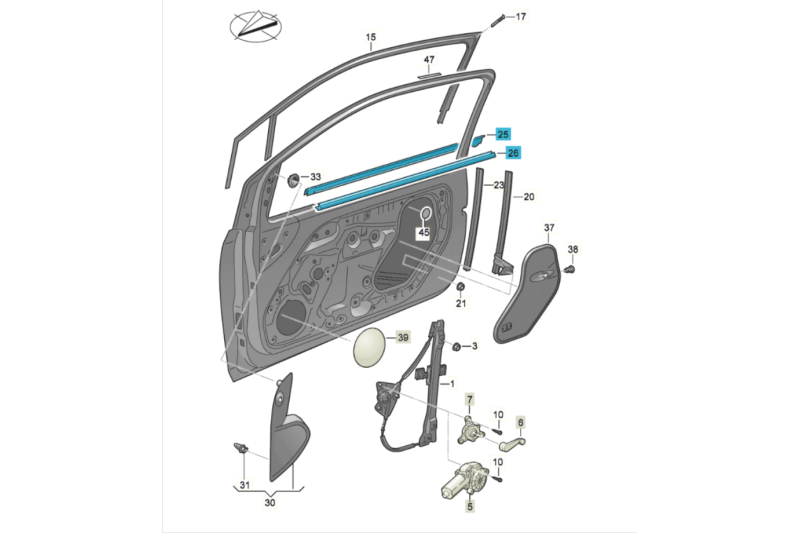 17
15
47
25
26
33
23
20
45
37
38
21
39
3
1
7
10
6
10
5
31
30