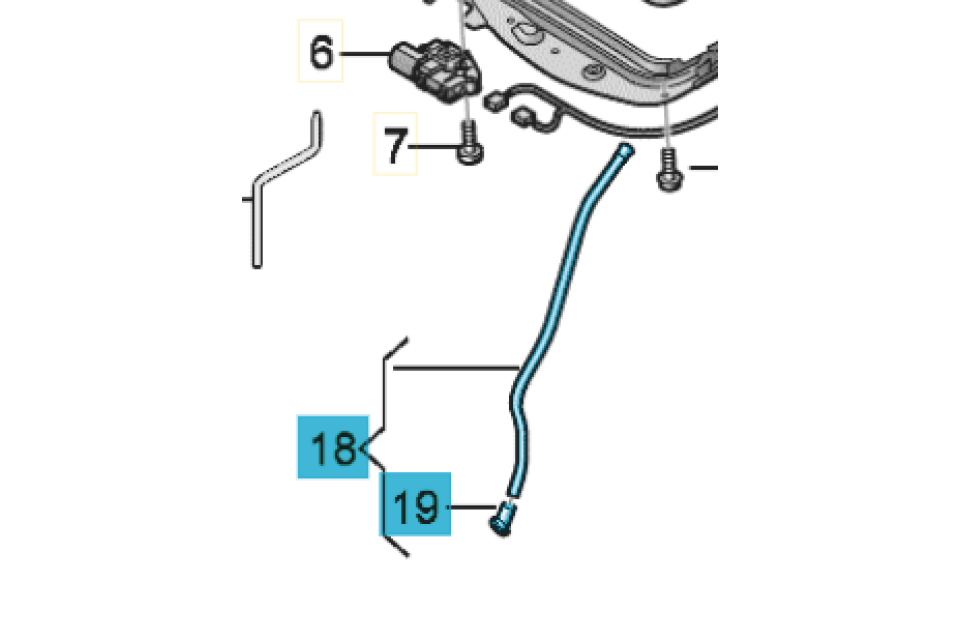 6
7
18
19