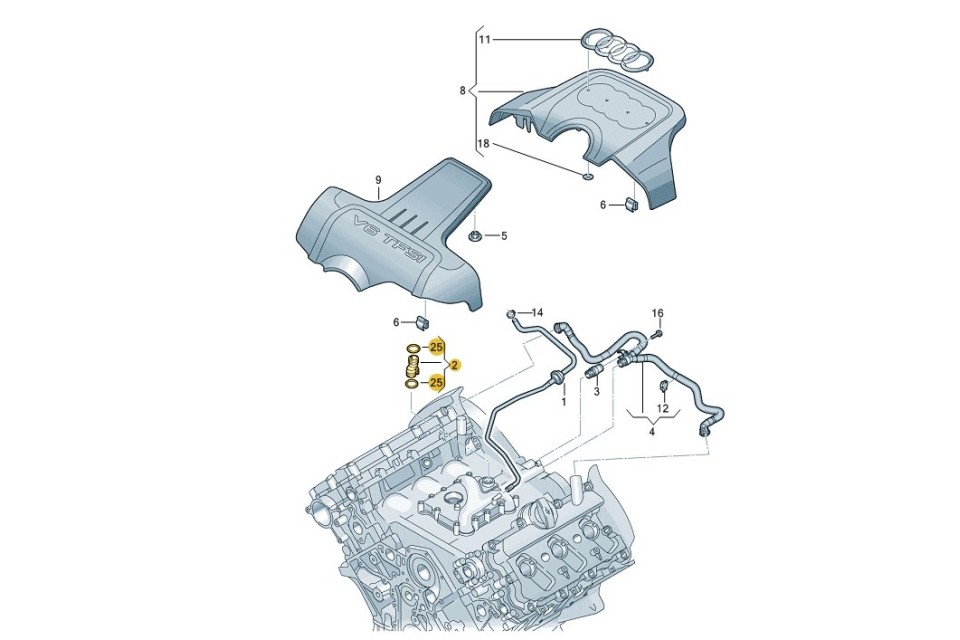 11
8
18
6
9
V6 TFSI
5
6
14
16
25
2
25
1
3
12
4