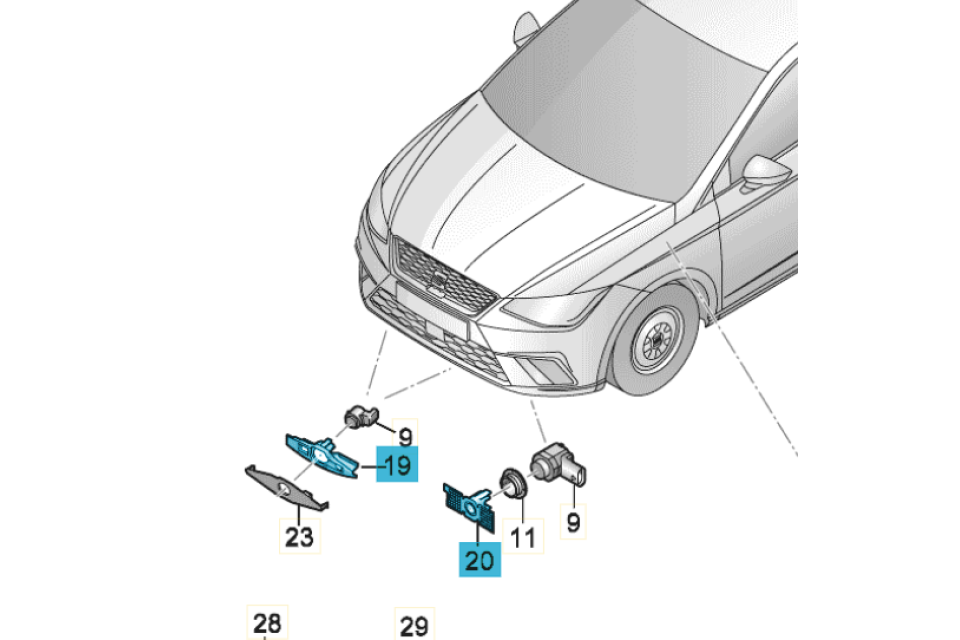 9
19
23
20
11
9
28
29