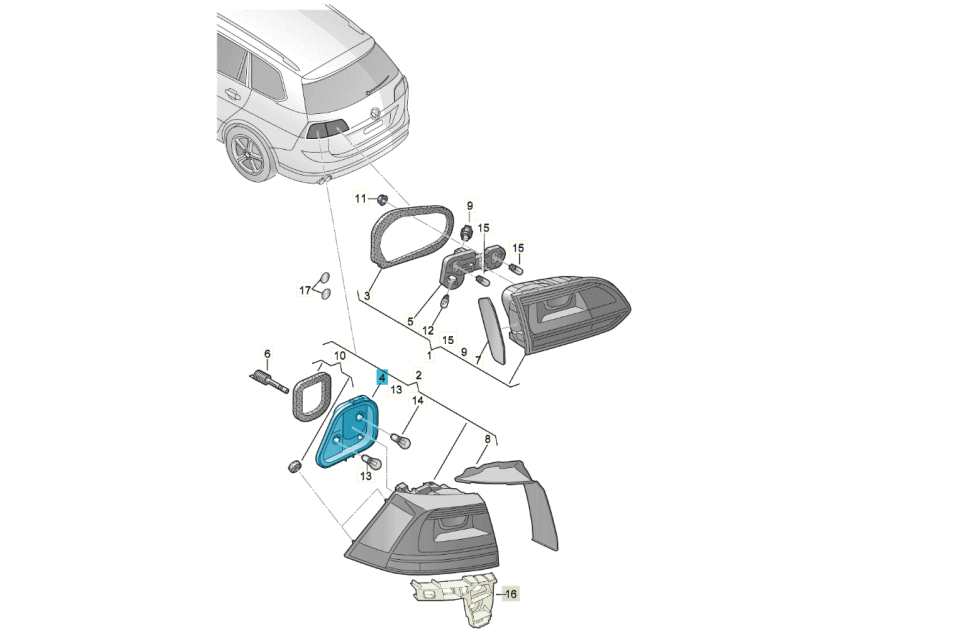 11
9
15
15
17
3
5
12
15
1
9
7
6
10
4
13
2
14
8
13
16