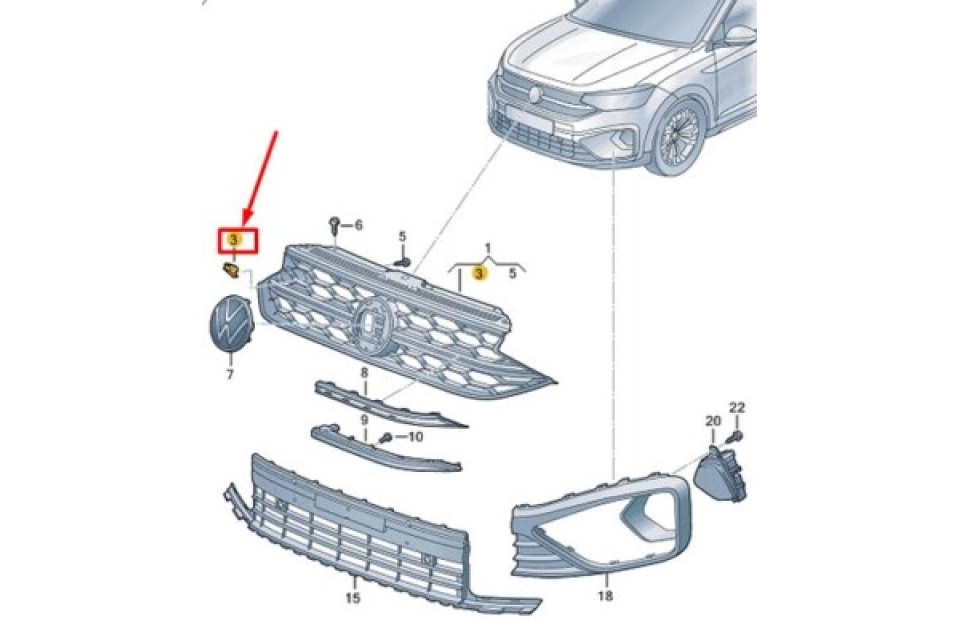 3
6
5
1
3
5
7
8
9
10
20
22
15
18