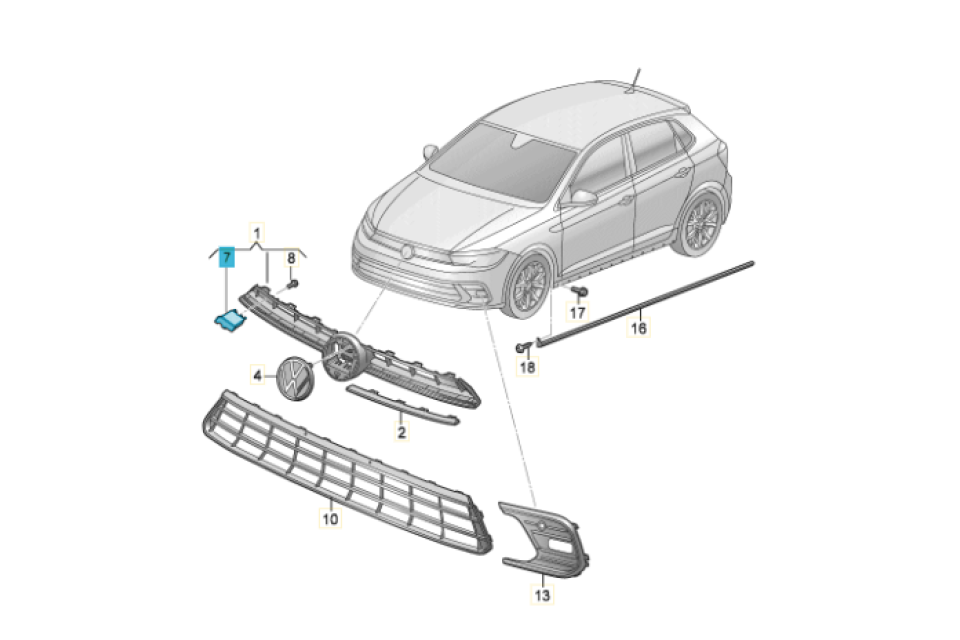 1
7
8
17
16
18
4
2
10
13