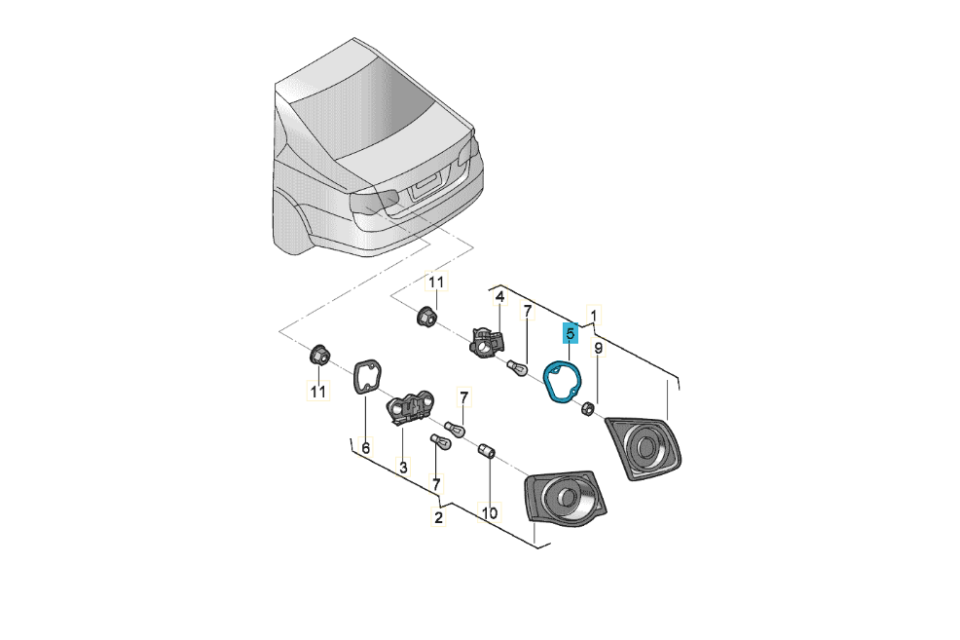 11
4
7
1
5
9
11
6
3
7
7
2
10