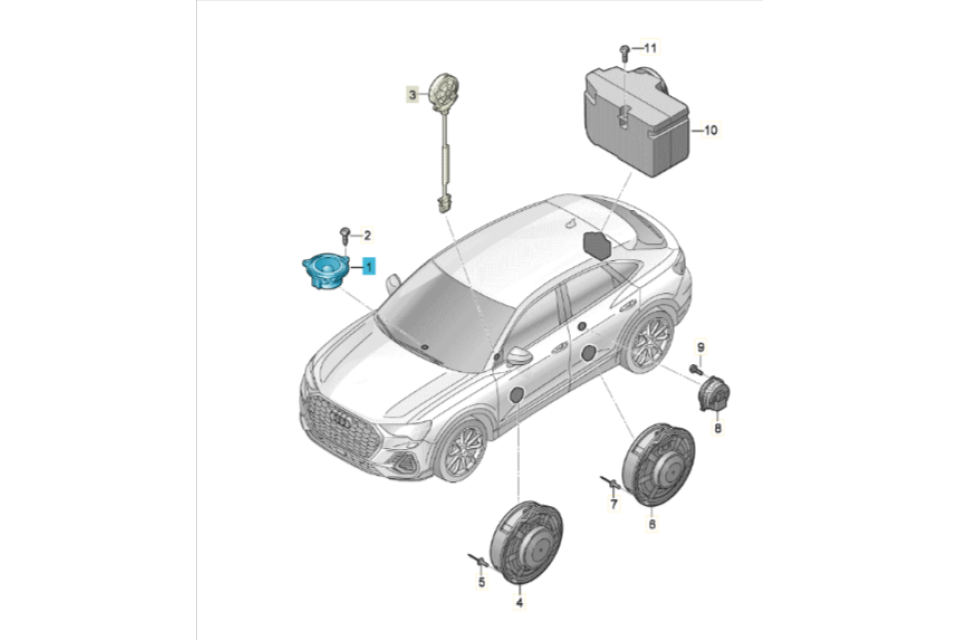 11
3
10
2
1
9
8
7
6
5
4